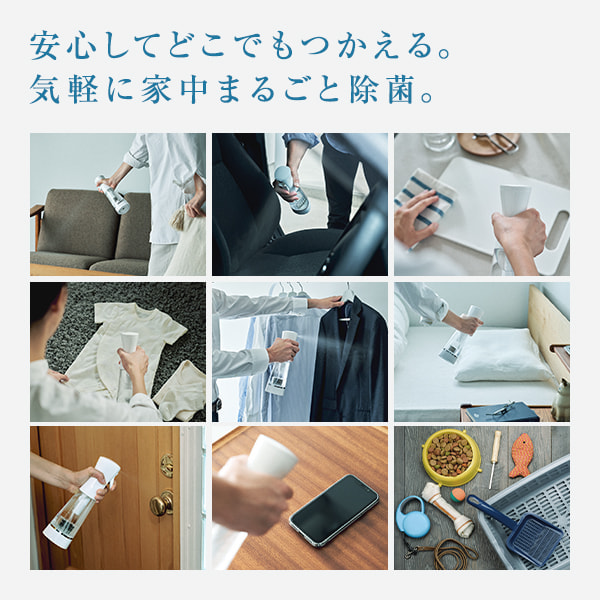 安心してどこでもつかえる。
気軽に家中まるごと除菌。